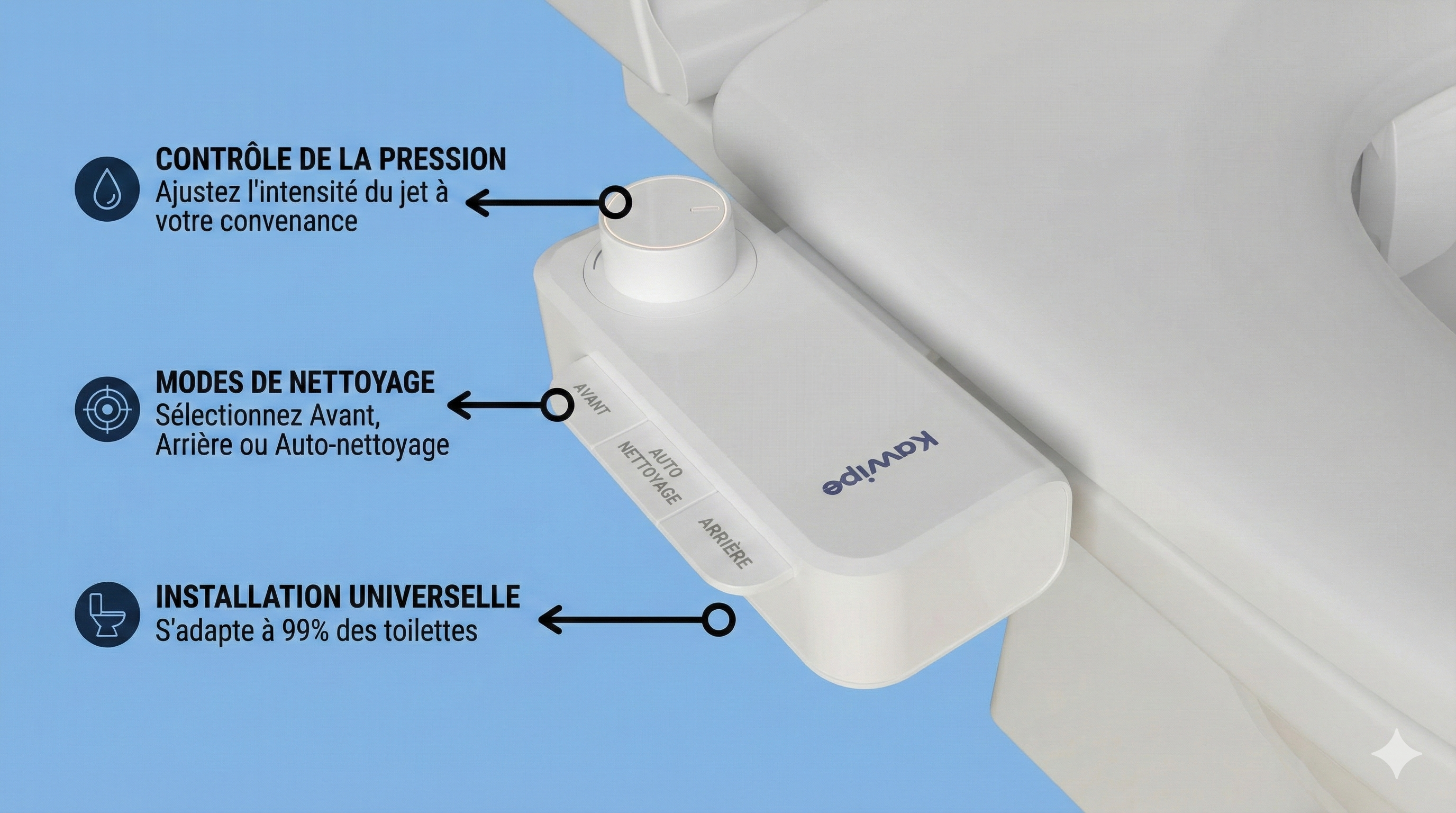 CONTRÔLE DE LA PRESSION
Ajustez l'intensité du jet à votre convenance

MODES DE NETTOYAGE
Sélectionnez Avant, Arrière ou Auto-nettoyage

INSTALLATION UNIVERSELLE
S'adapte à 99% des toilettes

AVANT

AUTO NETTOYAGE

ARRIÈRE

Kawipe